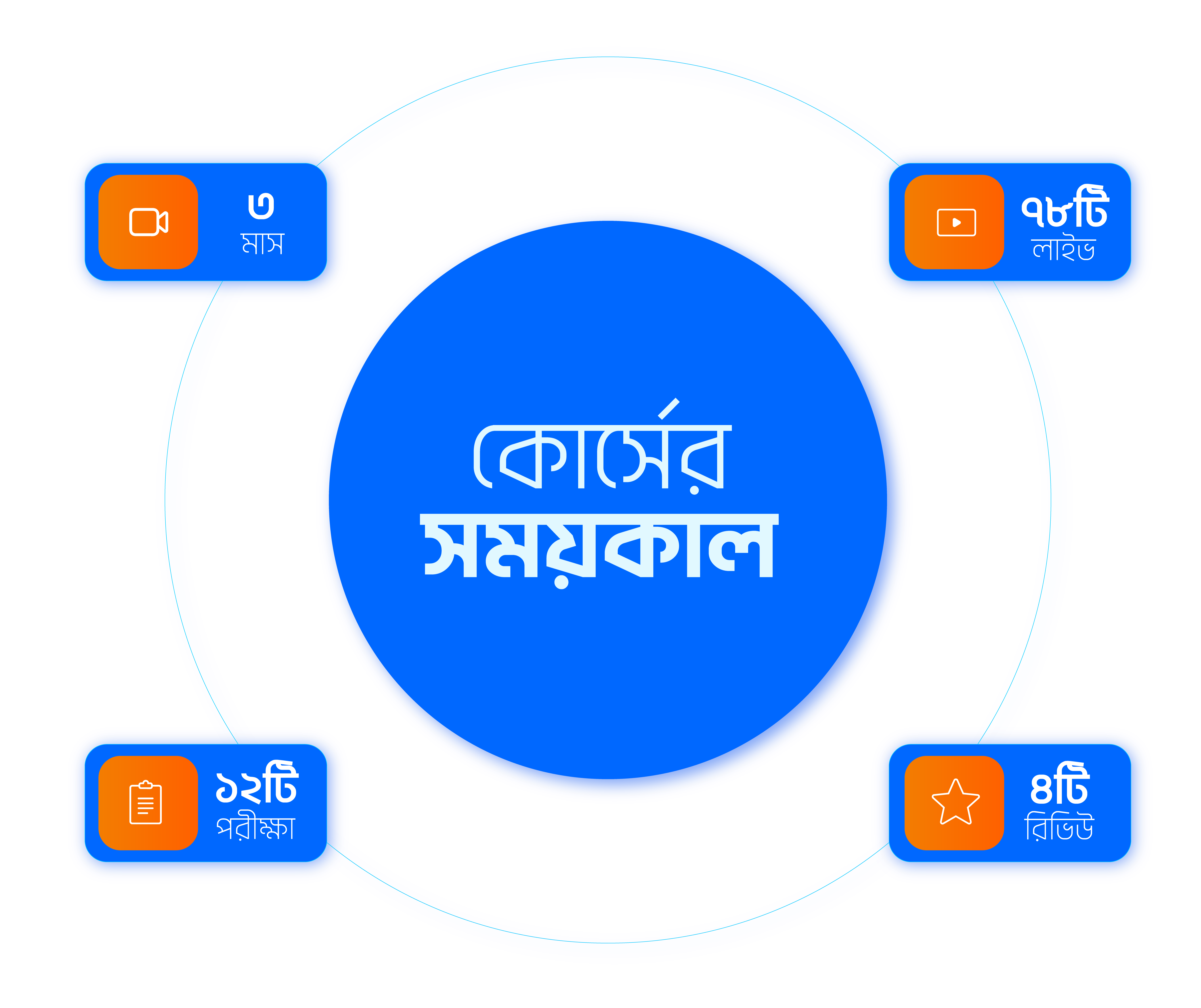 ৩
মাস

৭৮টি
লাইভ

কোর্সের
সময়কাল

১২টি
পরীক্ষা

৪টি
রিভিউ